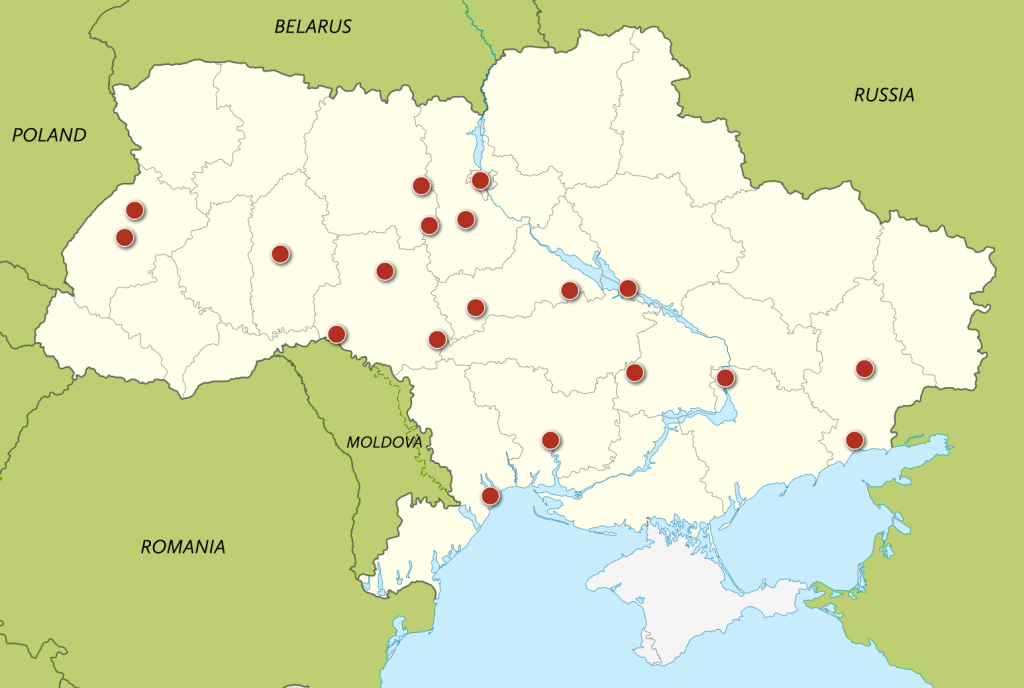 BELARUS
RUSSIA
POLAND
MOLDOVA
ROMANIA