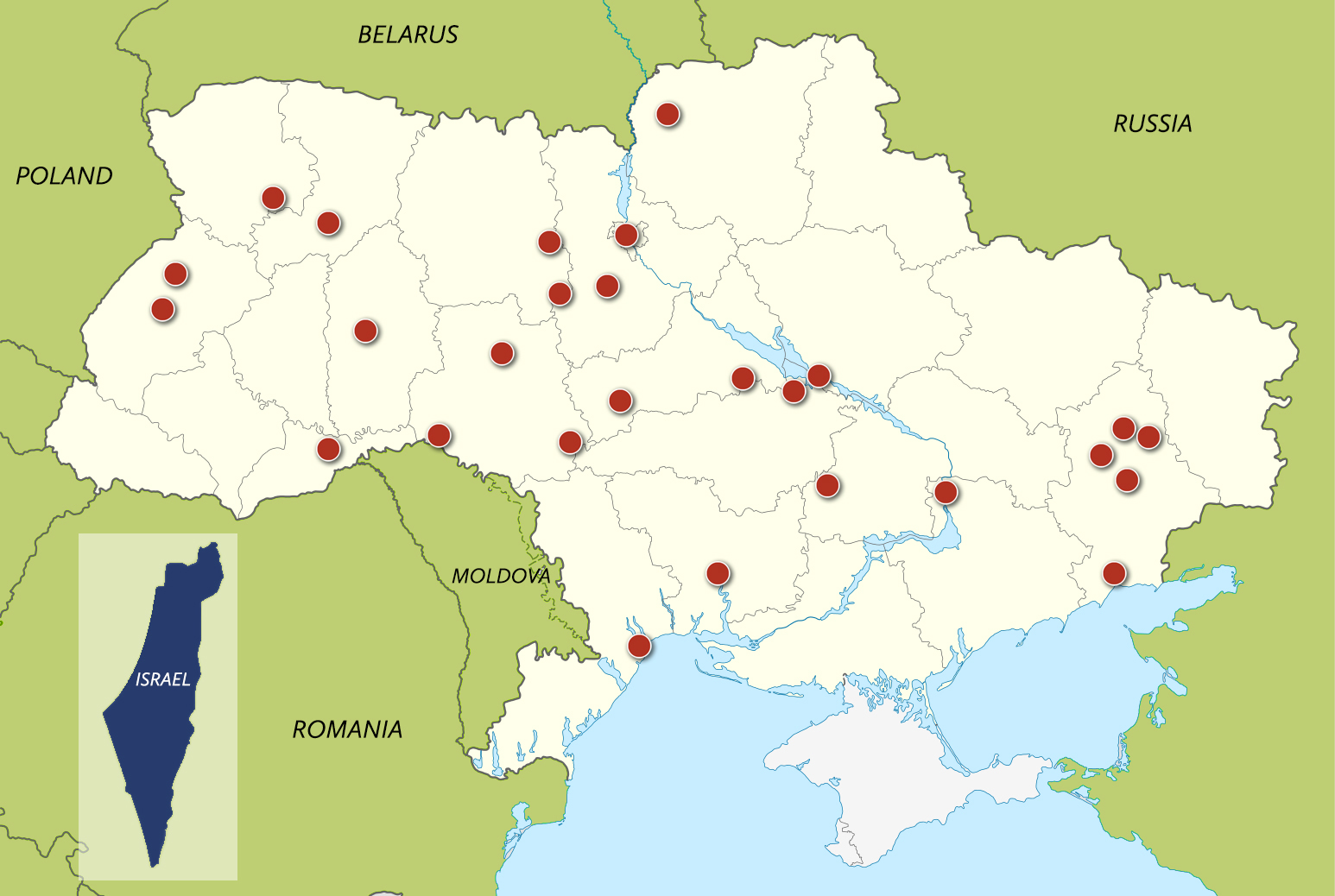 BELARUS

RUSSIA

POLAND

MOLDOVA

ISRAEL

ROMANIA